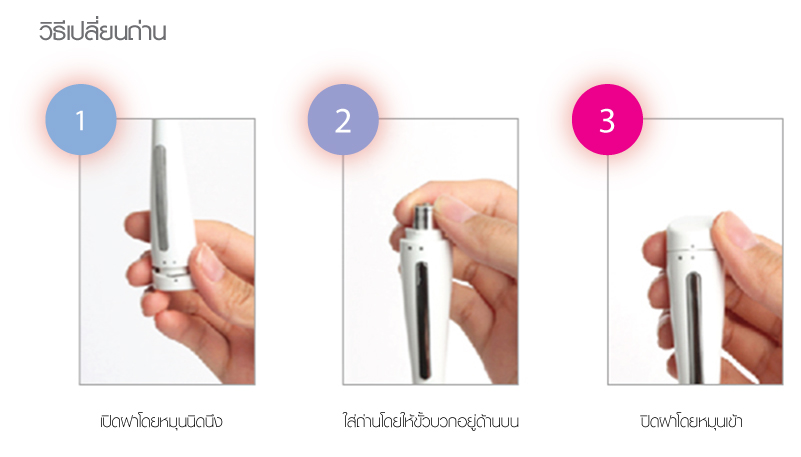 วิธีเปลี่ยนถ่าน

1

2

3

เปิดฝาโดยหมุนนิดนึง

ใส่ถ่านโดยให้ขั้วบวกอยู่ด้านบน

ปิดฝาโดยหมุนเข้า