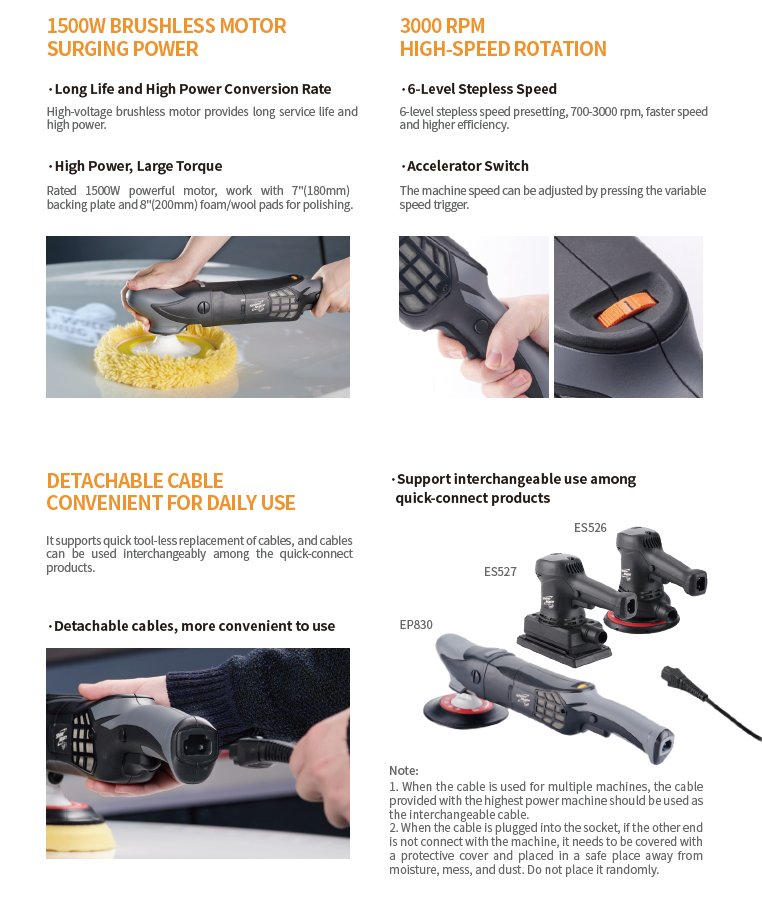 1500W BRUSHLESS MOTOR SURGING POWER

· Long Life and High Power Conversion Rate

High-voltage brushless motor provides long service life and high power.

· High Power, Large Torque

Rated 1500W powerful motor, work with 7"(180mm) backing plate and 8"(200mm) foam/wool pads for polishing.

3000 RPM HIGH-SPEED ROTATION

· 6-Level Stepless Speed

6-level stepless speed presetting, 700-3000 rpm, faster speed and higher efficiency.

· Accelerator Switch

The machine speed can be adjusted by pressing the variable speed trigger.

DETACHABLE CABLE CONVENIENT FOR DAILY USE

It supports quick tool-less replacement of cables, and cables can be used interchangeably among the quick-connect products.

· Detachable cables, more convenient to use

· Support interchangeable use among quick-connect products

ES526

ES527

EP830

Note:
1. When the cable is used for multiple machines, the cable provided with the highest power machine should be used as the interchangeable cable.
2. When the cable is plugged into the socket, if the other end is not connect with the machine, it needs to be covered with a protective cover and placed in a safe place away from moisture, mess, and dust. Do not place it randomly.