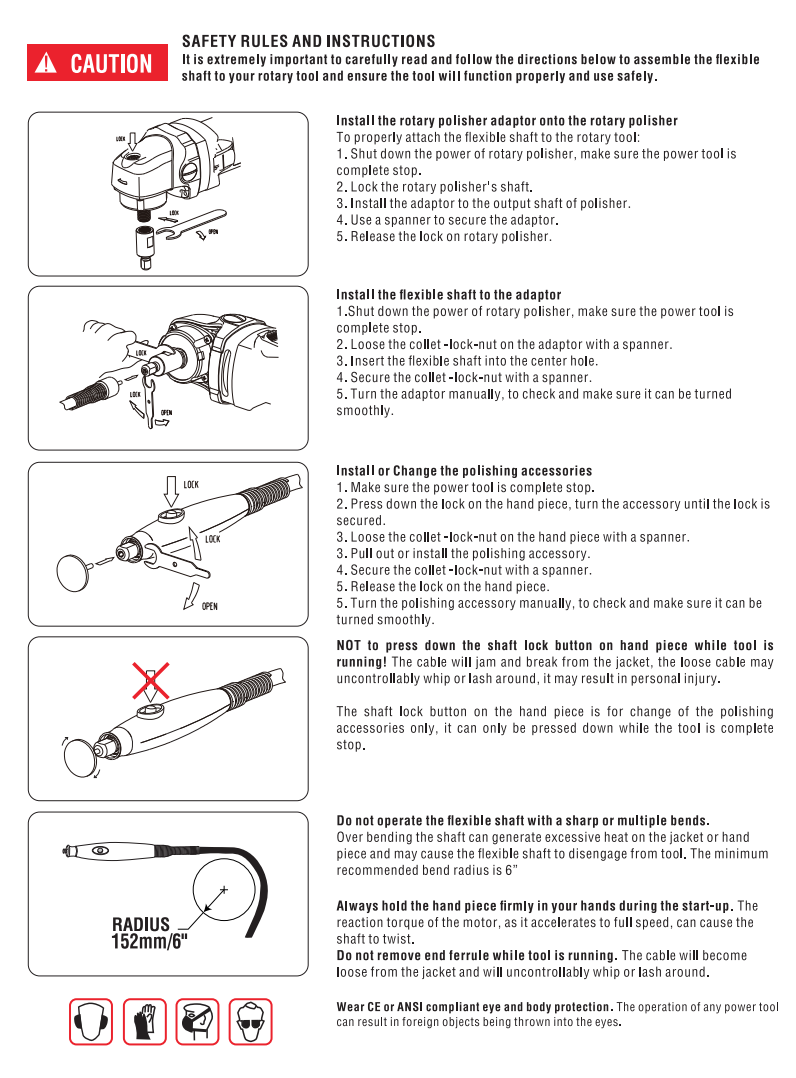 CAUTION

SAFETY RULES AND INSTRUCTIONS
It is extremely important to carefully read and follow the directions below to assemble the flexible shaft to your rotary tool and ensure the tool will function properly and use safely.

LOCK
LOCK
OPEN

Install the rotary polisher adaptor onto the rotary polisher
To properly attach the flexible shaft to the rotary tool:
1. Shut down the power of rotary polisher, make sure the power tool is complete stop.
2. Lock the rotary polisher's shaft.
3. Install the adaptor to the output shaft of polisher.
4. Use a spanner to secure the adaptor.
5. Release the lock on rotary polisher.

LOCK
LOCK
OPEN

Install the flexible shaft to the adaptor
1.Shut down the power of rotary polisher, make sure the power tool is complete stop.
2. Loose the collet -lock-nut on the adaptor with a spanner.
3. Insert the flexible shaft into the center hole.
4. Secure the collet -lock-nut with a spanner.
5. Turn the adaptor manually, to check and make sure it can be turned smoothly.

LOCK
LOCK
OPEN

Install or Change the polishing accessories
1. Make sure the power tool is complete stop.
2. Press down the lock on the hand piece, turn the accessory until the lock is secured.
3. Loose the collet -lock-nut on the hand piece with a spanner.
3. Pull out or install the polishing accessory.
4. Secure the collet -lock-nut with a spanner.
5. Release the lock on the hand piece.
5. Turn the polishing accessory manually, to check and make sure it can be turned smoothly.

NOT to press down the shaft lock button on hand piece while tool is running! The cable will jam and break from the jacket, the loose cable may uncontrollably whip or lash around, it may result in personal injury.

The shaft lock button on the hand piece is for change of the polishing accessories only, it can only be pressed down while the tool is complete stop.

RADIUS
152mm/6"

Do not operate the flexible shaft with a sharp or multiple bends.
Over bending the shaft can generate excessive heat on the jacket or hand piece and may cause the flexible shaft to disengage from tool. The minimum recommended bend radius is 6"

Always hold the hand piece firmly in your hands during the start-up. The reaction torque of the motor, as it accelerates to full speed, can cause the shaft to twist.
Do not remove end ferrule while tool is running. The cable will become loose from the jacket and will uncontrollably whip or lash around.

Wear CE or ANSI compliant eye and body protection. The operation of any power tool can result in foreign objects being thrown into the eyes.