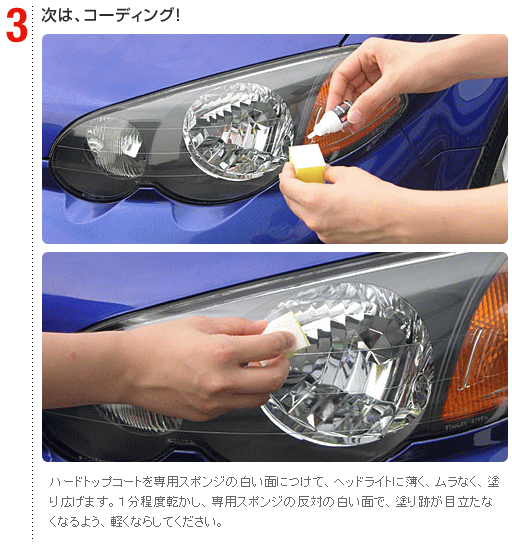 3
次は、コーディング!

ハードトップコートを専用スポンジの白い面につけて、ヘッドライトに薄く、ムラなく、塗り広げます。1分程度乾かし、専用スポンジの反対の白い面で、塗り跡が目立たなくなるよう、軽くならしてください。