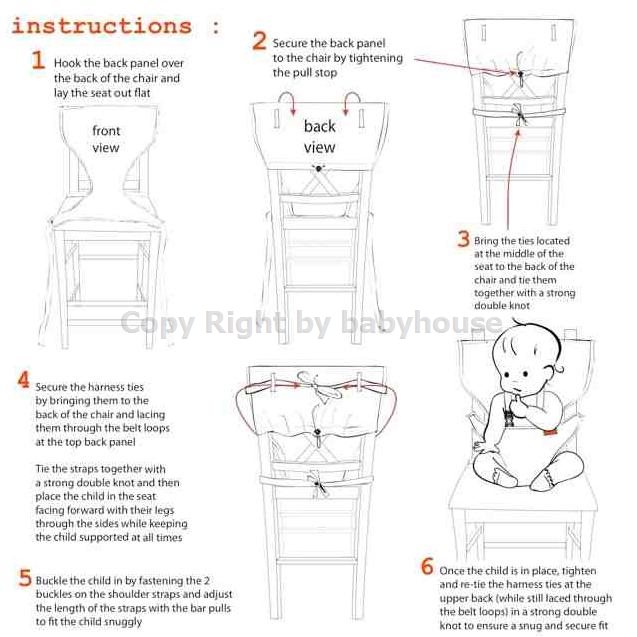 instructions :

1 Hook the back panel over the back of the chair and lay the seat out flat

front view

2 Secure the back panel to the chair by tightening the pull stop

back view

3 Bring the ties located at the middle of the seat to the back of the chair and tie them together with a strong double knot

Copy Right by babyhouse

4 Secure the harness ties by bringing them to the back of the chair and lacing them through the belt loops at the top back panel

Tie the straps together with a strong double knot and then place the child in the seat facing forward with their legs through the sides while keeping the child supported at all times

5 Buckle the child in by fastening the 2 buckles on the shoulder straps and adjust the length of the straps with the bar pulls to fit the child snuggly

6 Once the child is in place, tighten and re-tie the harness ties at the upper back (while still laced through the belt loops) in a strong double knot to ensure a snug and secure fit